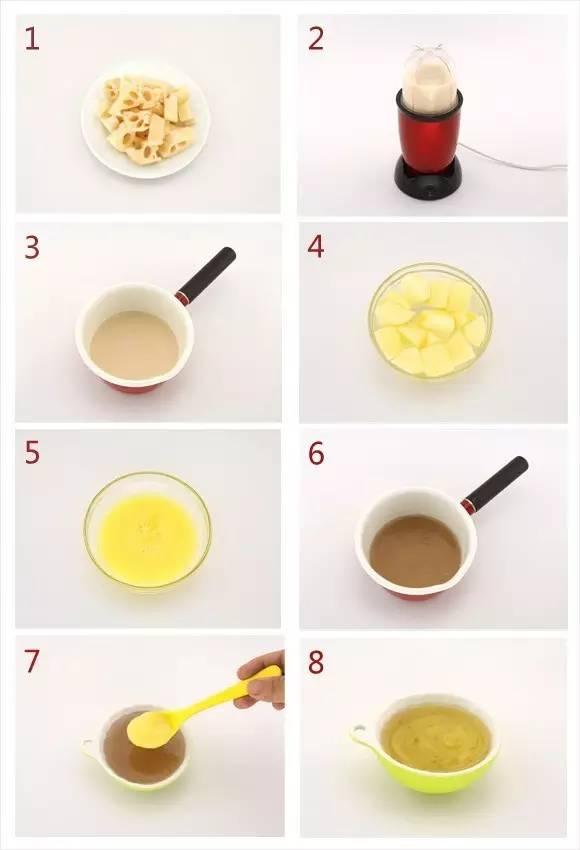 1

2

3

4

5

6

7

8